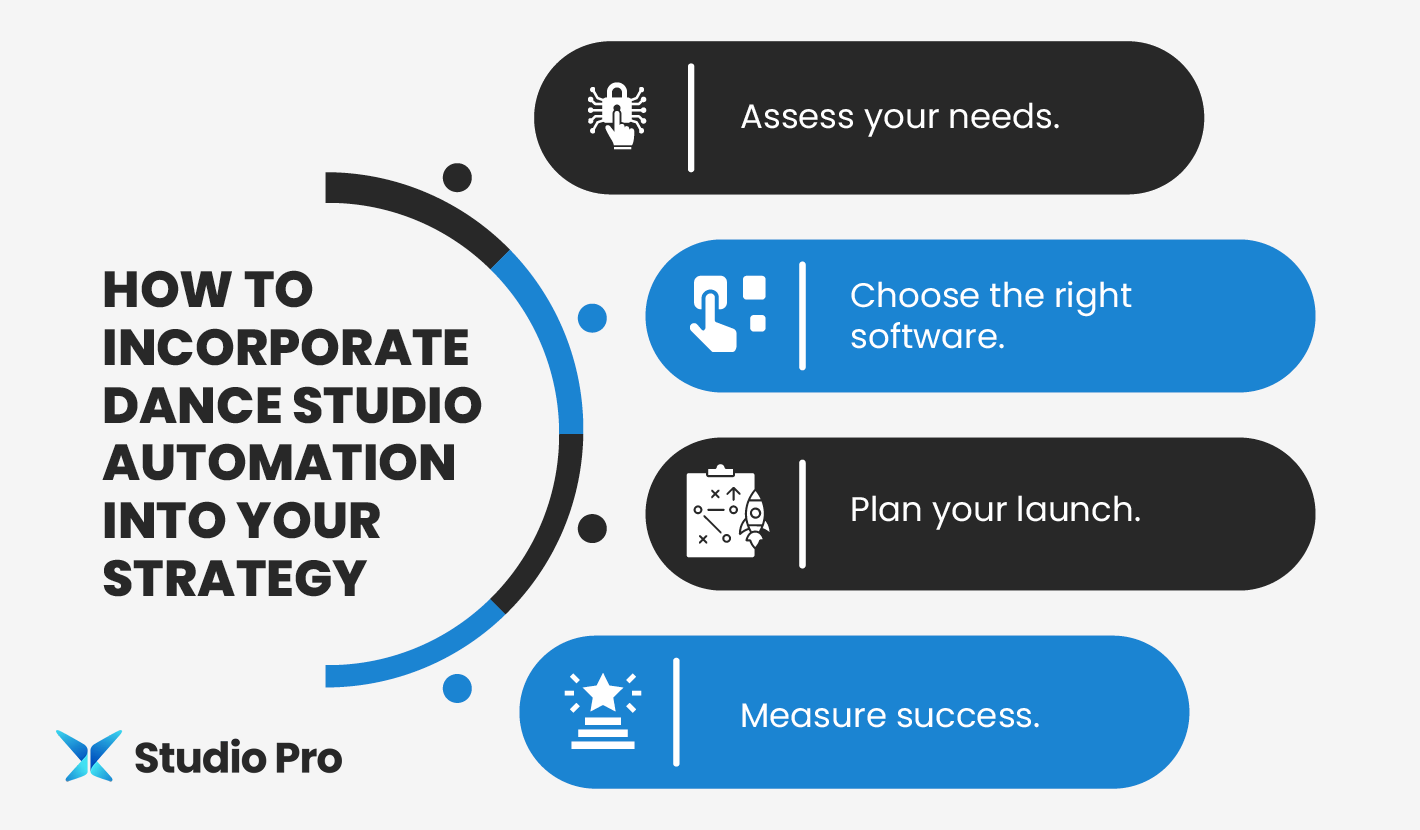 HOW TO INCORPORATE DANCE STUDIO AUTOMATION INTO YOUR STRATEGY

Assess your needs.

Choose the right software.

Plan your launch.

Measure success.

Studio Pro